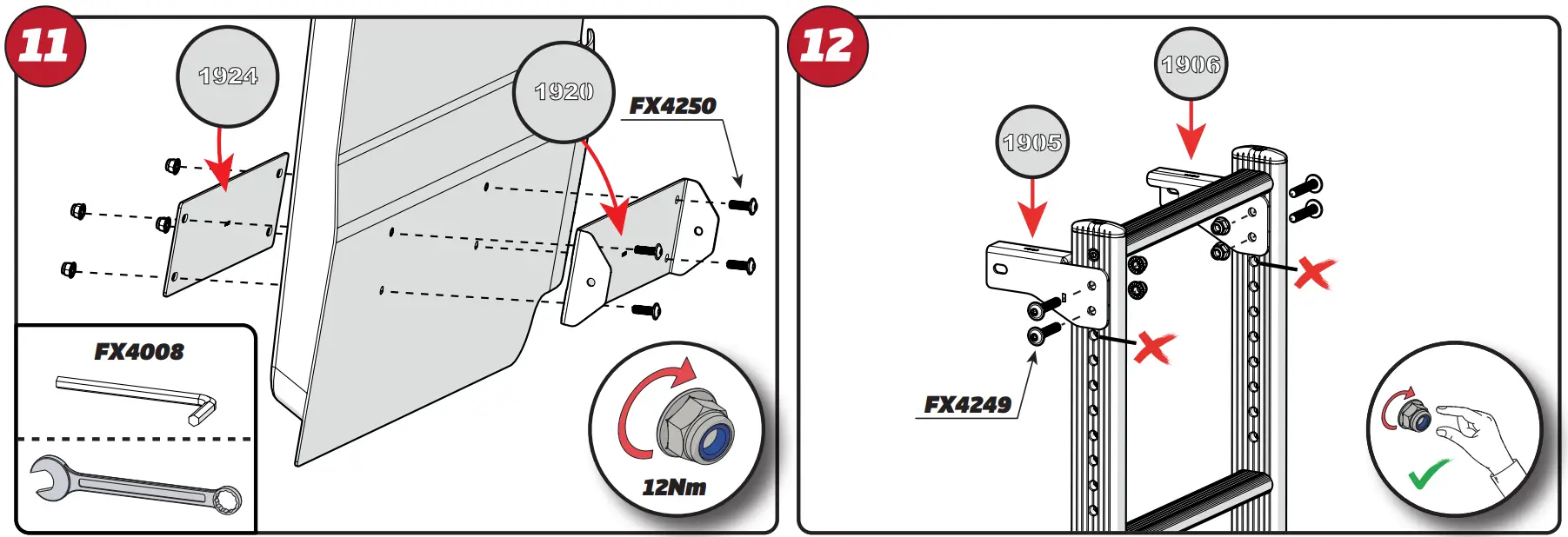 11

1924

1920

FX4250

FX4008

12Nm

12

1906

1905

FX4249