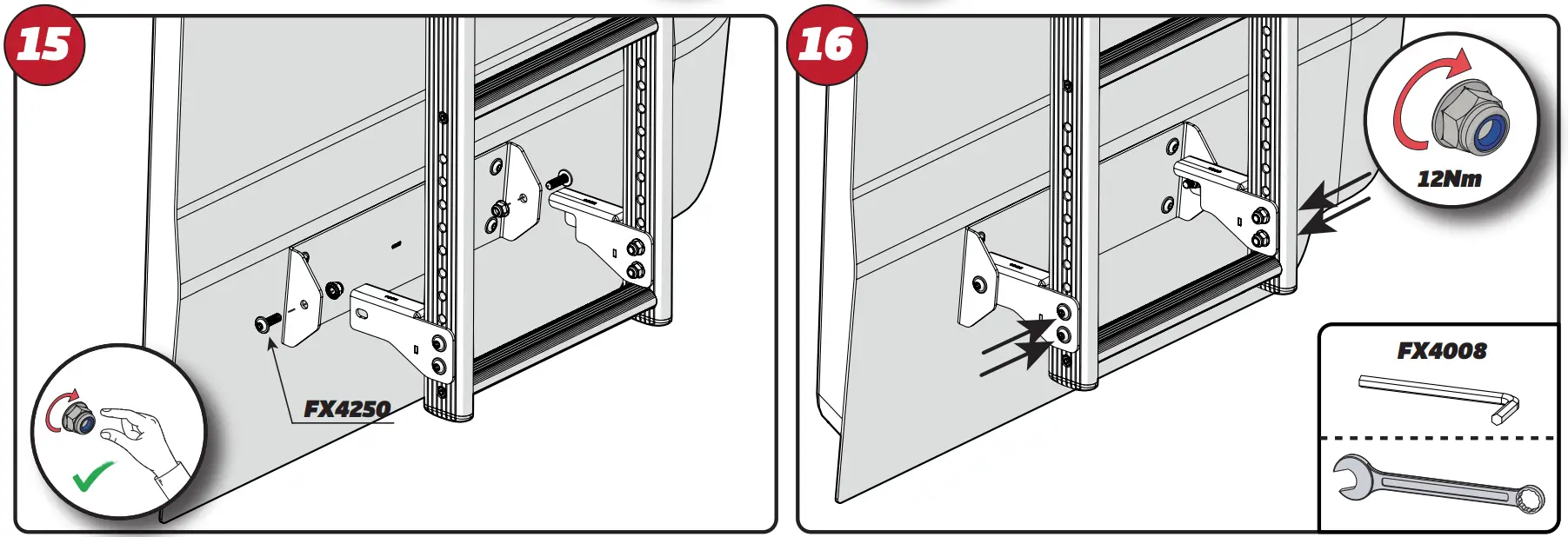 15

FX4250

16

12Nm

FX4008