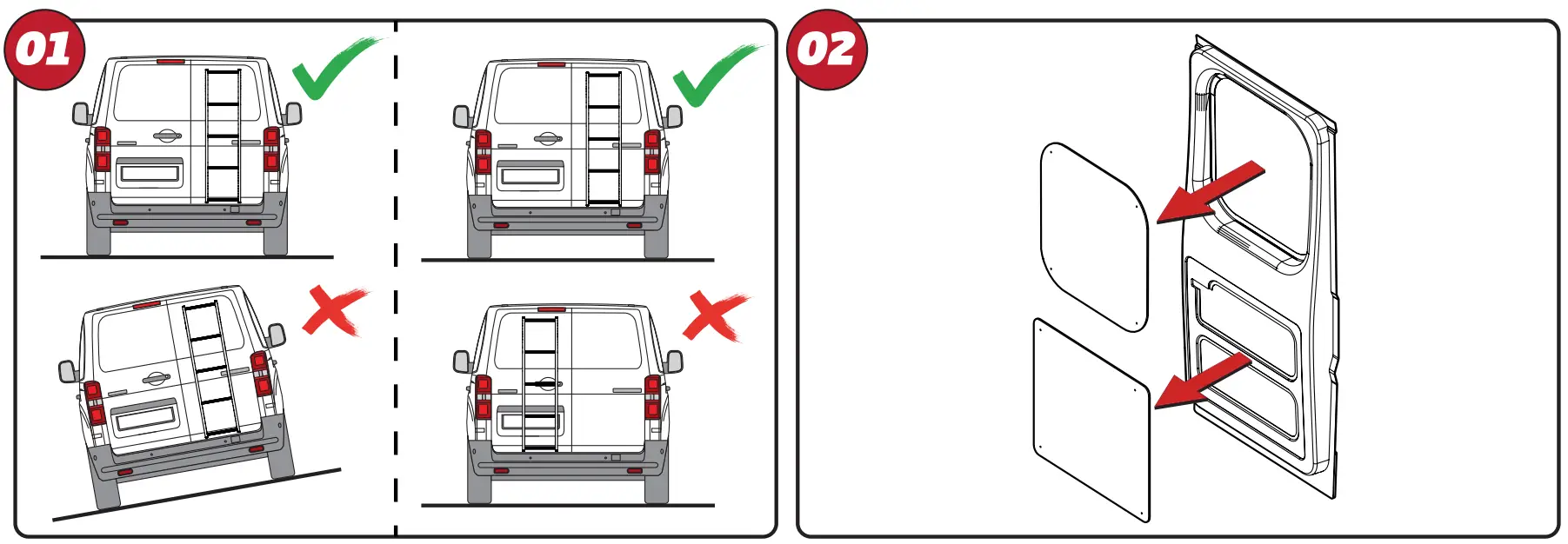 01

02