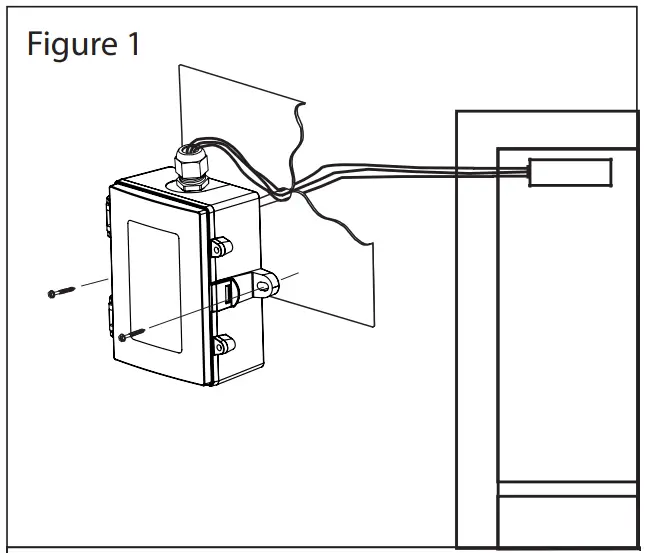 Figure 1