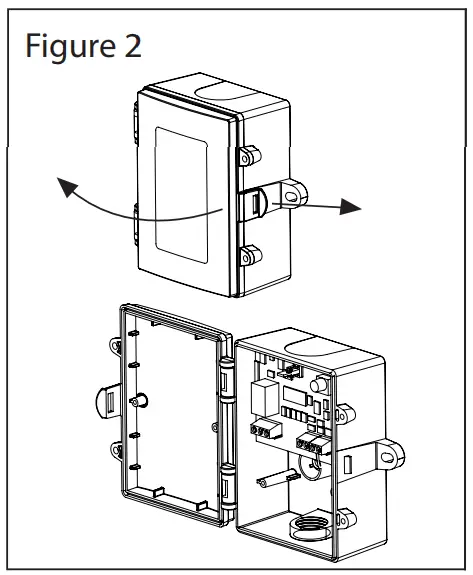 Figure 2