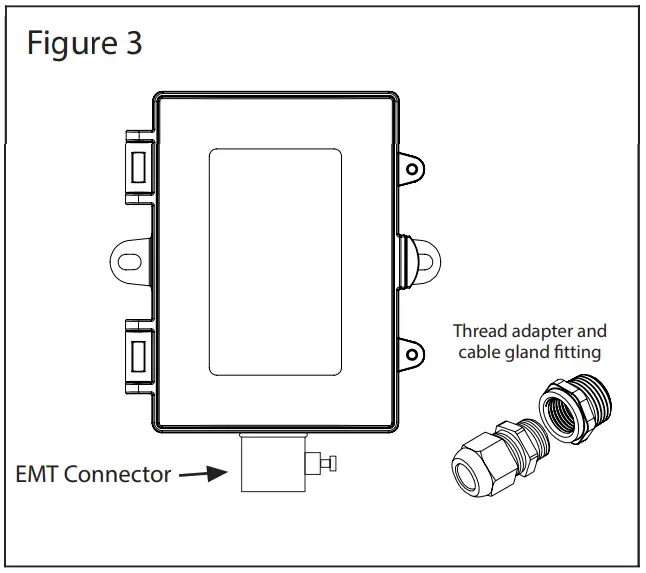 Figure 3

Thread adapter and cable gland fitting

EMT Connector