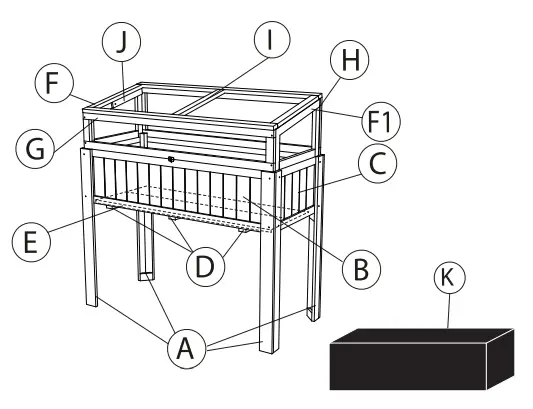 J
I
H
F
F1
G
C
E
D
B
K
A