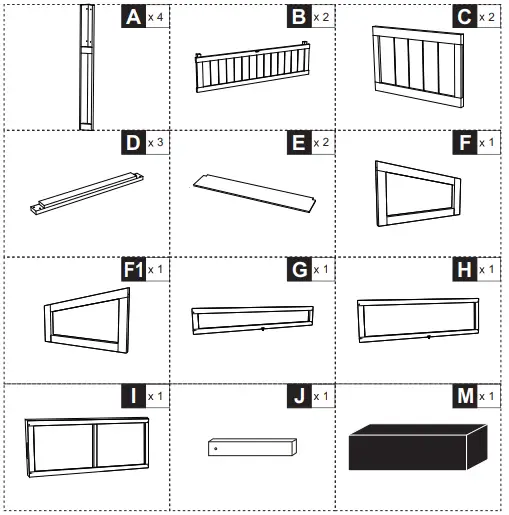 A x 4

B x 2

C x 2

D x 3

E x 2

F x 1

F1 x 1

G x 1

H x 1

I x 1

J x 1

M x 1