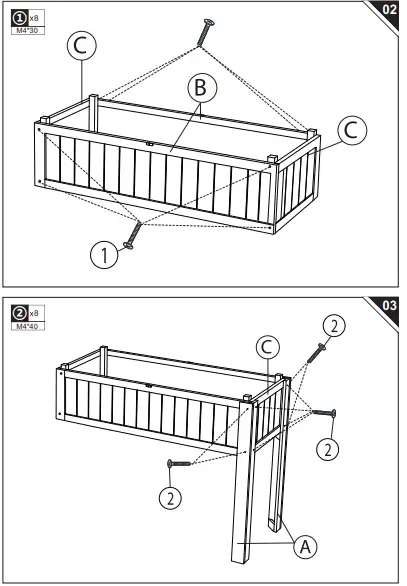 1 x8
M4*30

02

C
B
C
1

2 x8
M4*40

03

2
C
2
2
A