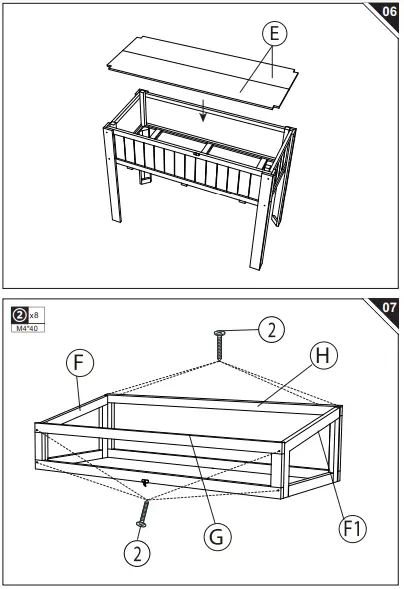 06

E

07

2 x8
M4*40

2

F

H

G

F1

2