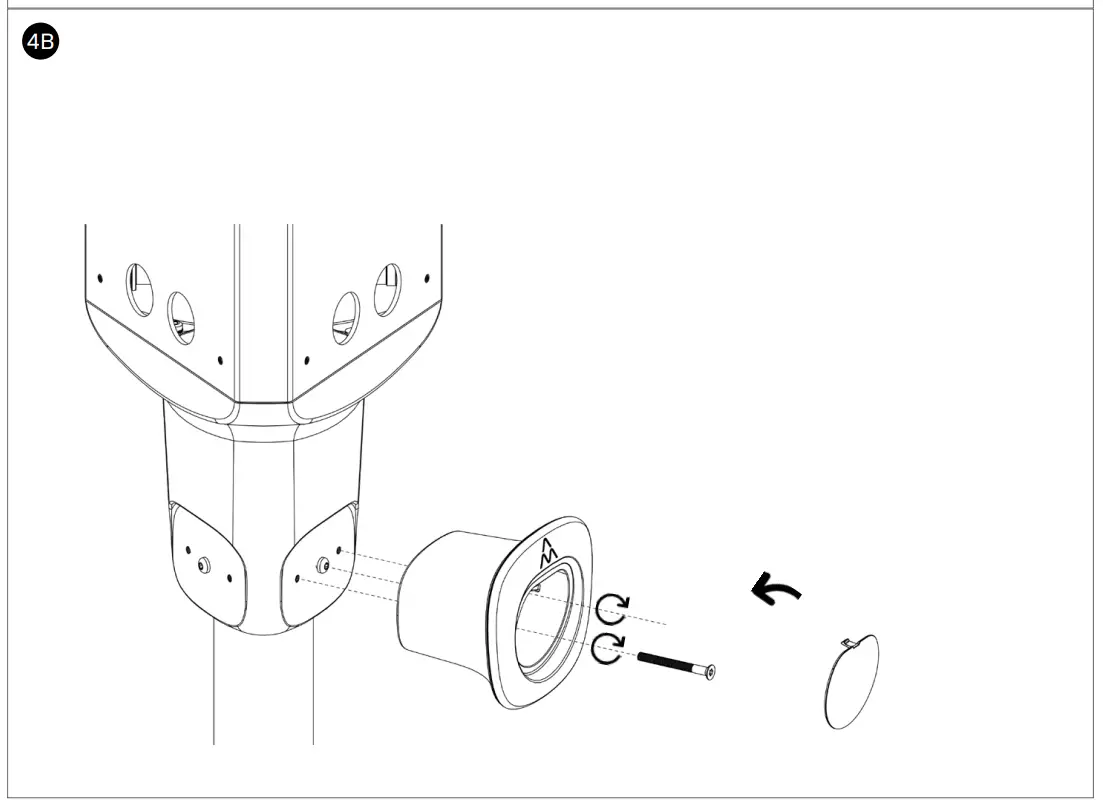 4B