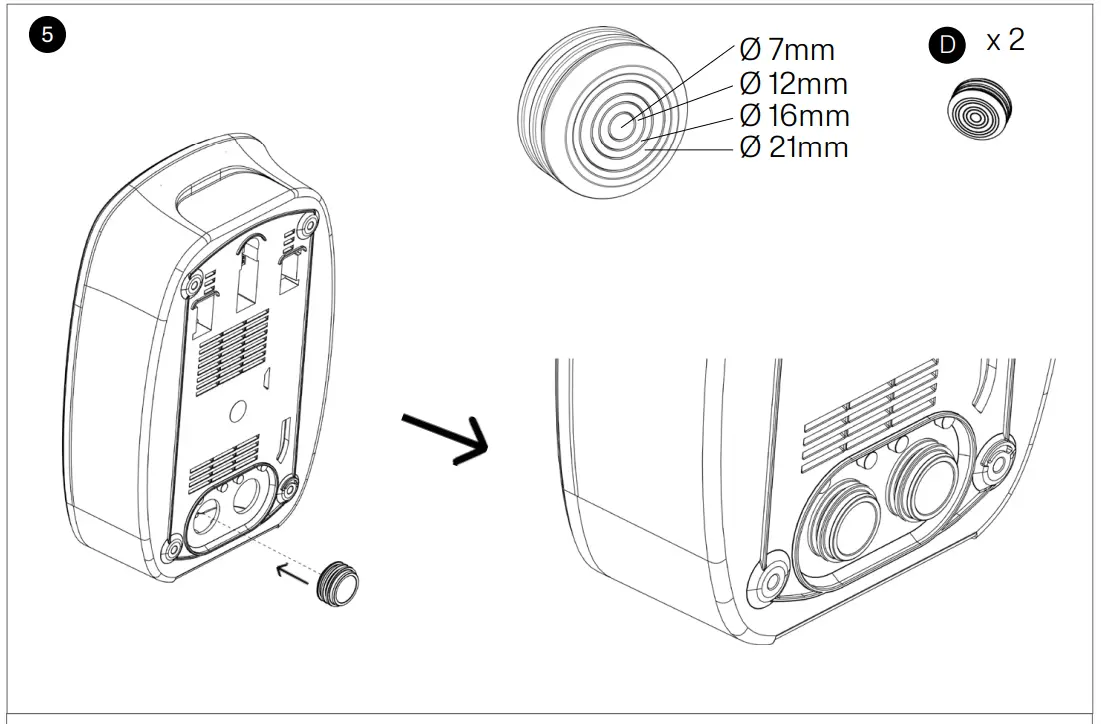 5

Ø 7mm
Ø 12mm
Ø 16mm
Ø 21mm

D x 2