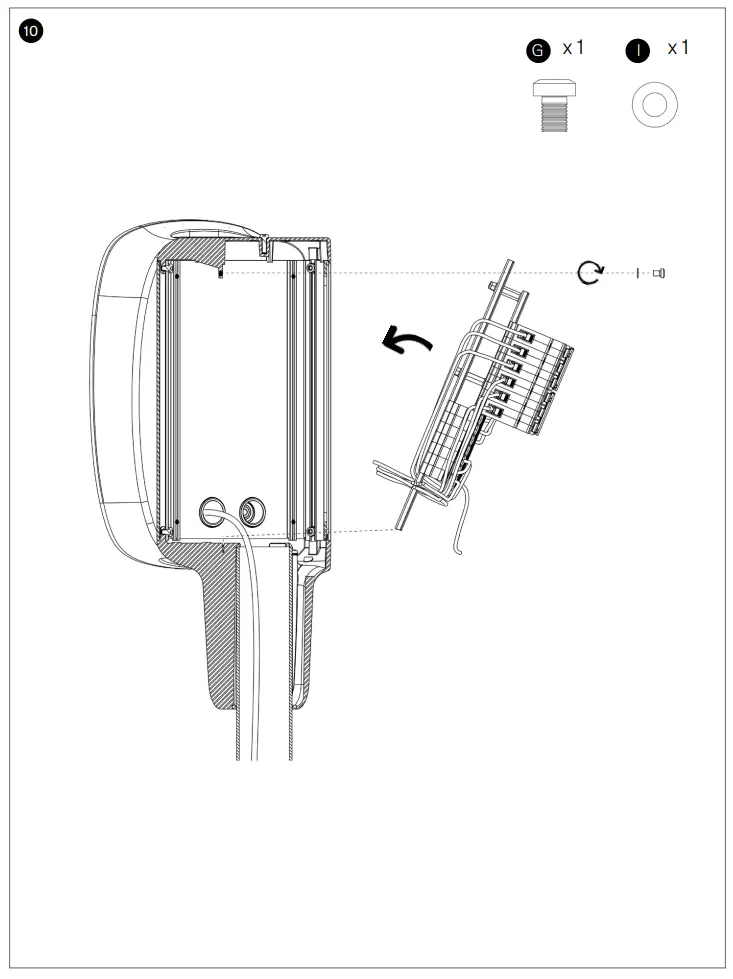 10

G x1 I x1