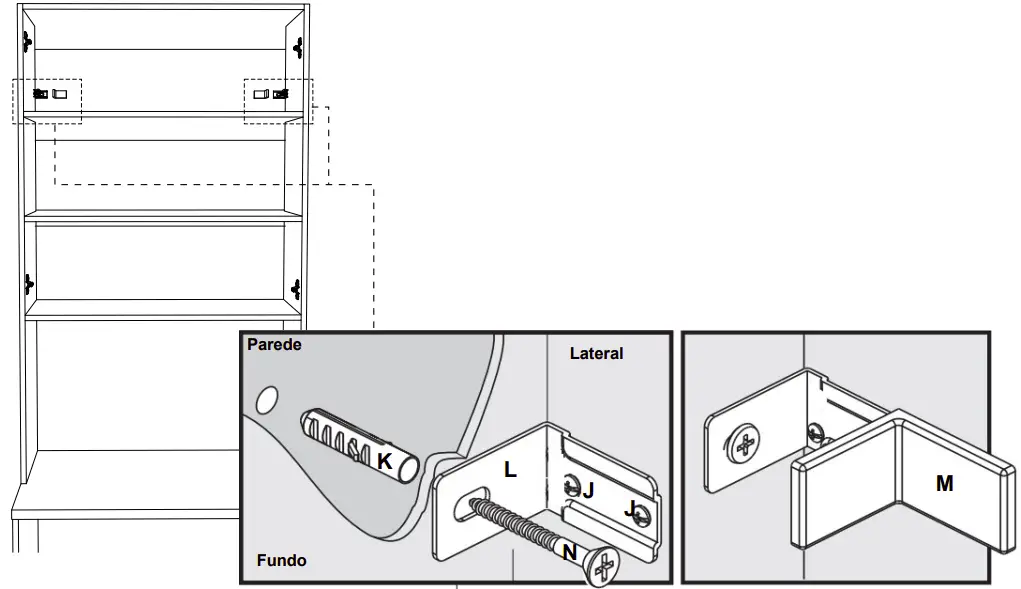 Parede
Lateral
K
L
J
J
N
Fundo
M