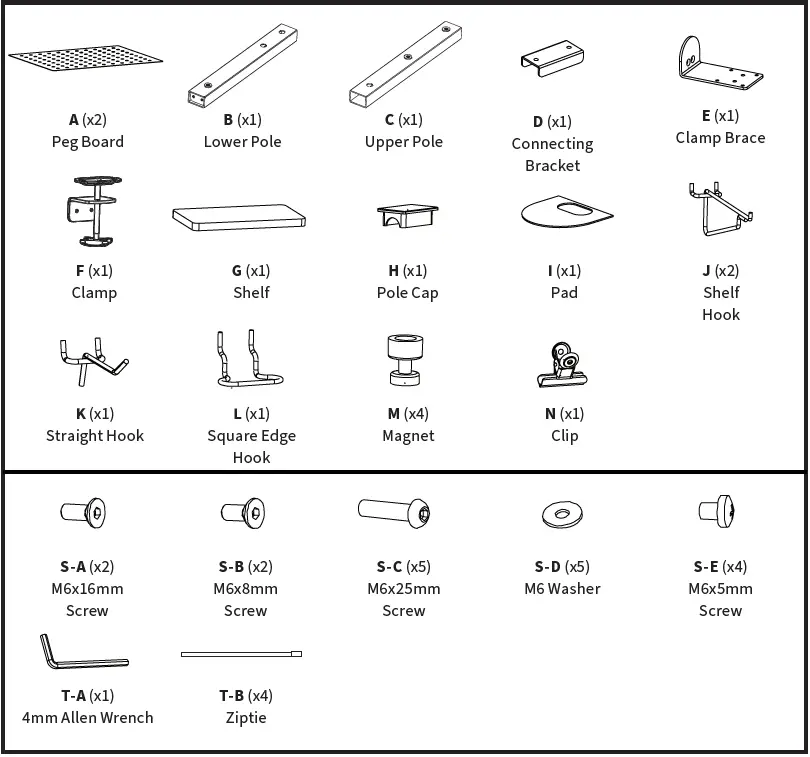 A (x2)
Peg Board

B (x1)
Lower Pole

C (x1)
Upper Pole

D (x1)
Connecting Bracket

E (x1)
Clamp Brace

F (x1)
Clamp

G (x1)
Shelf

H (x1)
Pole Cap

I (x1)
Pad

J (x2)
Shelf Hook

K (x1)
Straight Hook

L (x1)
Square Edge Hook

M (x4)
Magnet

N (x1)
Clip

S-A (x2)
M6x16mm Screw

S-B (x2)
M6x8mm Screw

S-C (x5)
M6x25mm Screw

S-D (x5)
M6 Washer

S-E (x4)
M6x5mm Screw

T-A (x1)
4mm Allen Wrench

T-B (x4)
Ziptie