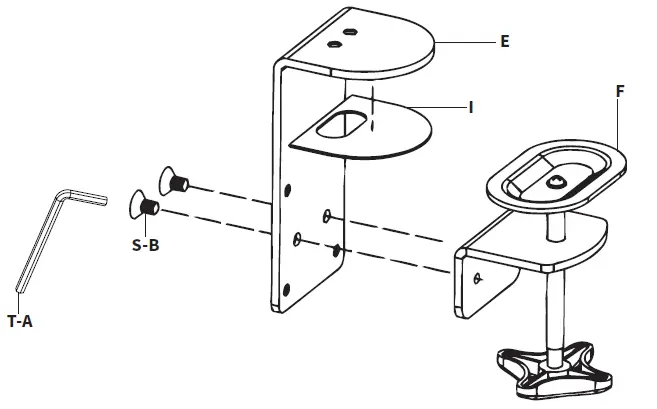 E
I
F
S-B
T-A