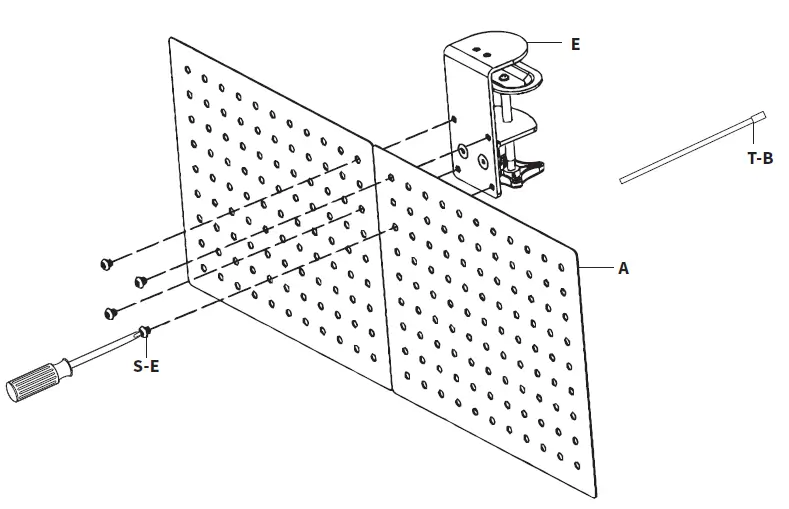 E
T-B
A
S-E