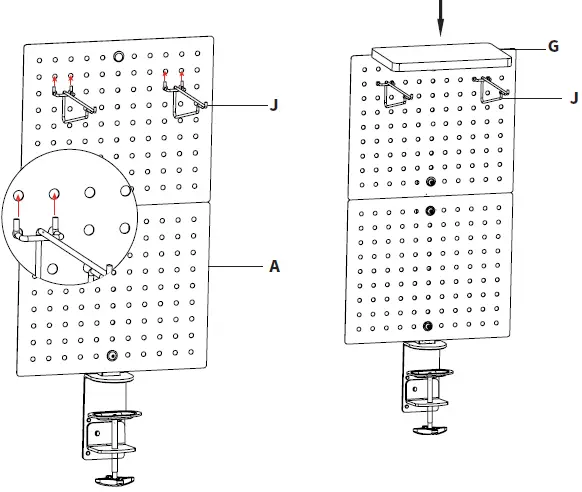 J

A

G

J