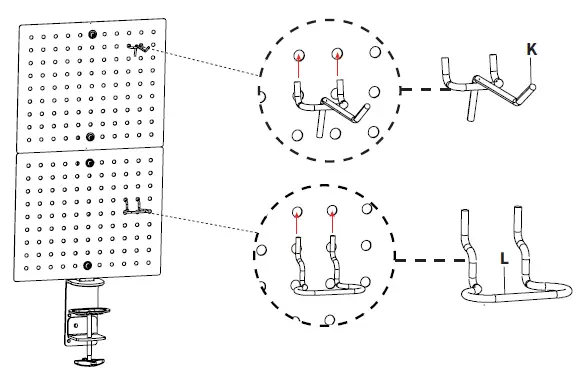 K

L