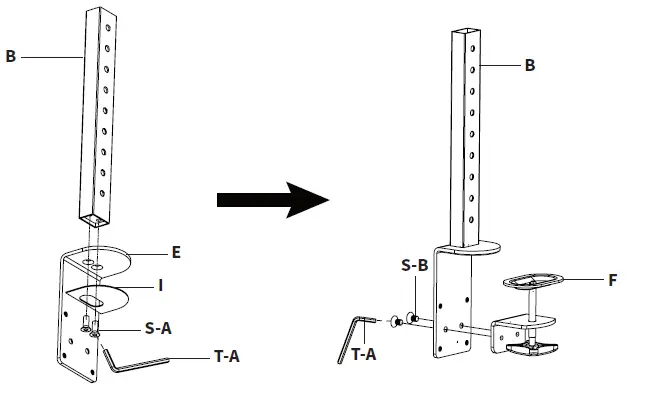 B
E
I
S-A
T-A
B
S-B
F
T-A