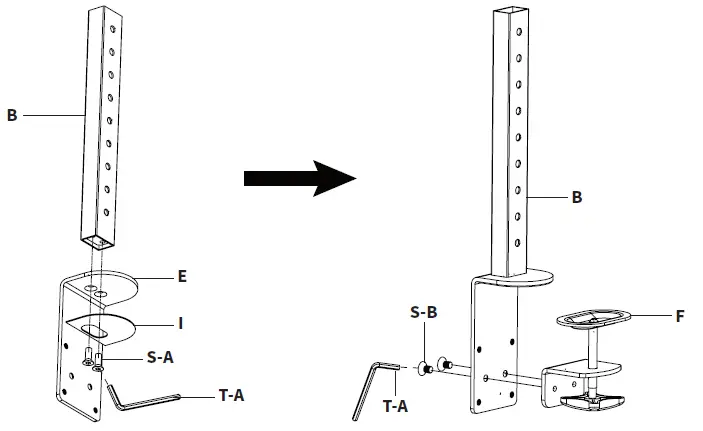 B

E

I

S-A

T-A

B

S-B

F

T-A