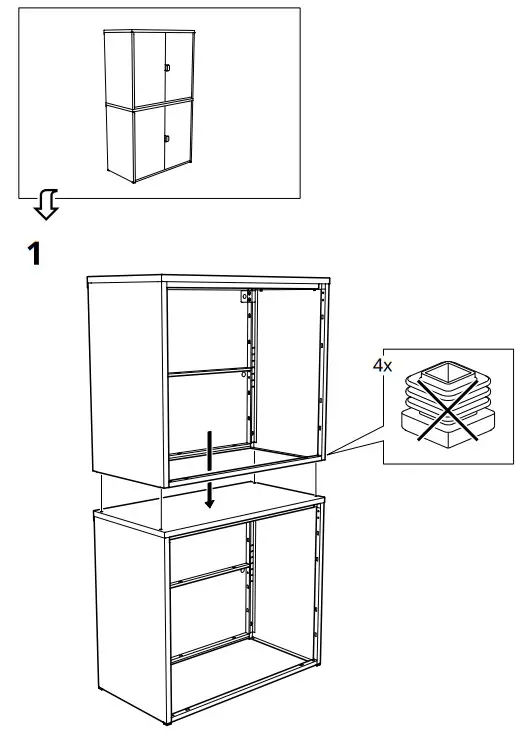 1

4x