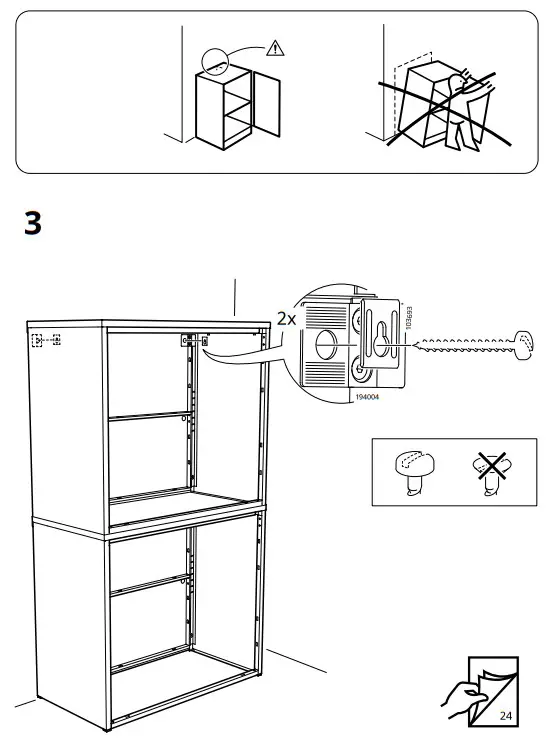 3

2x

103693

194004

24