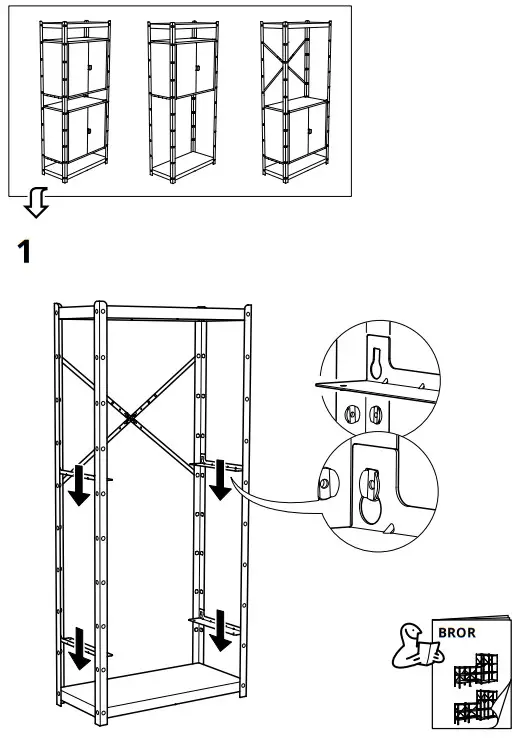 1

BROR