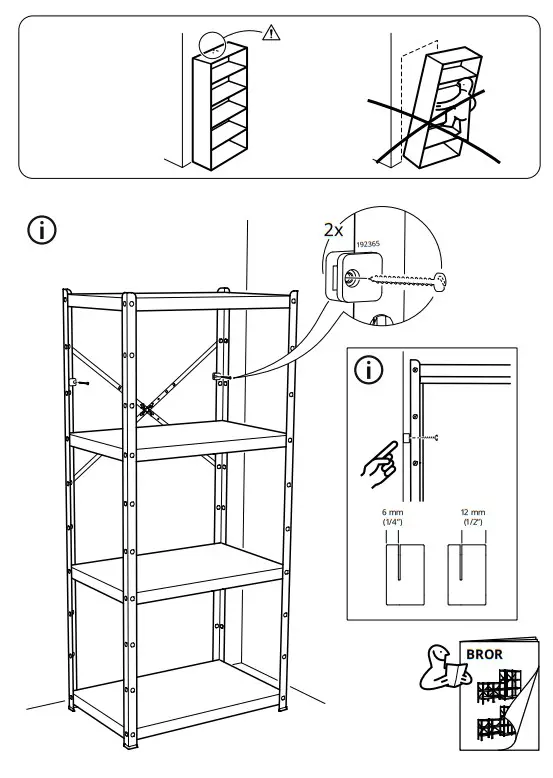 2x

192365

6 mm (1/4")

12 mm (1/2")

BROR