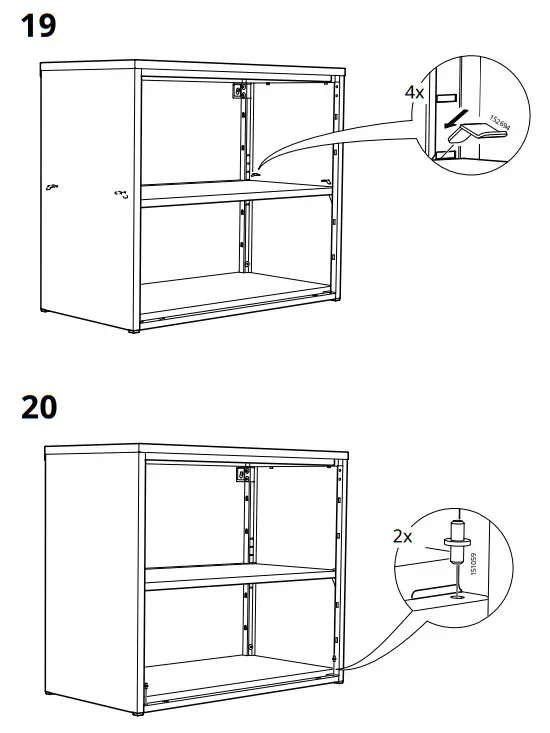 19

4x

152694

20

2x

151059