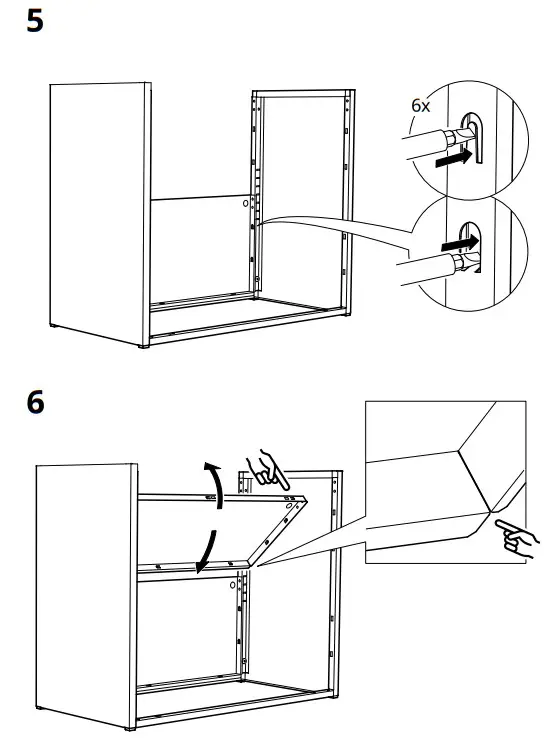 5

6x

6