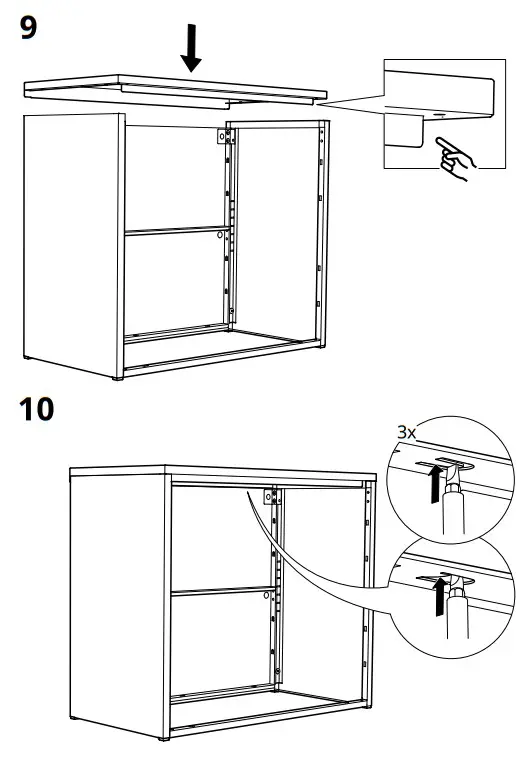 9

10

3x