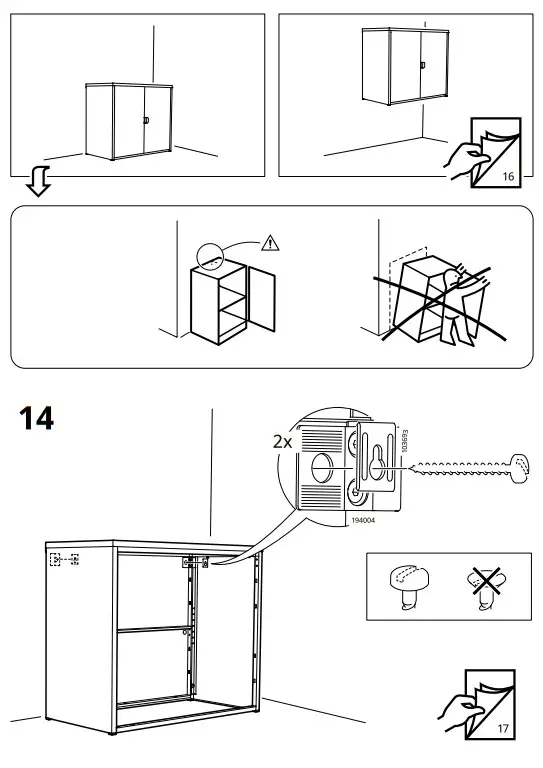 16

14

2x

103693

194004

17