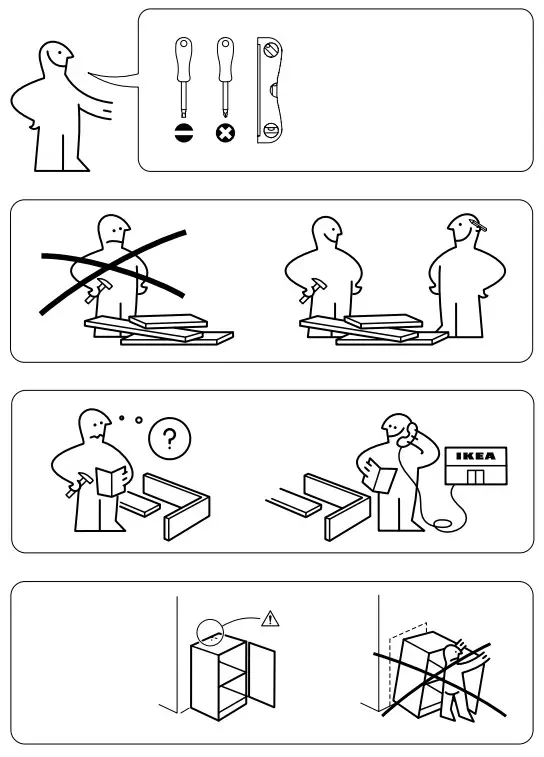 ?

IKEA