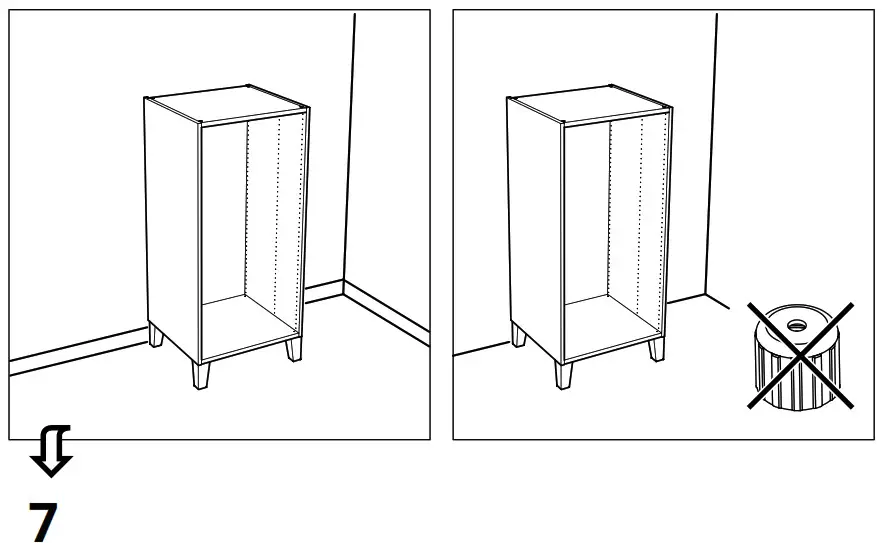 7