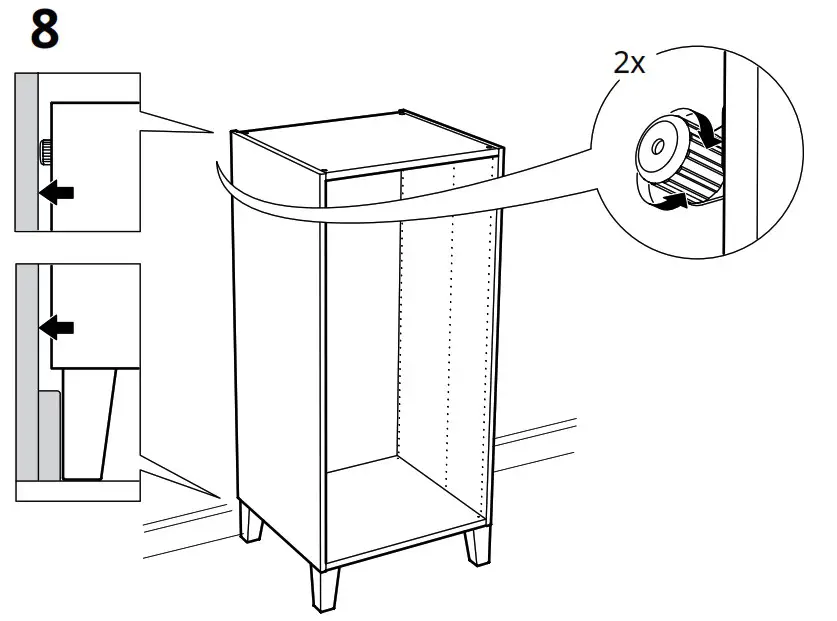 8

2x