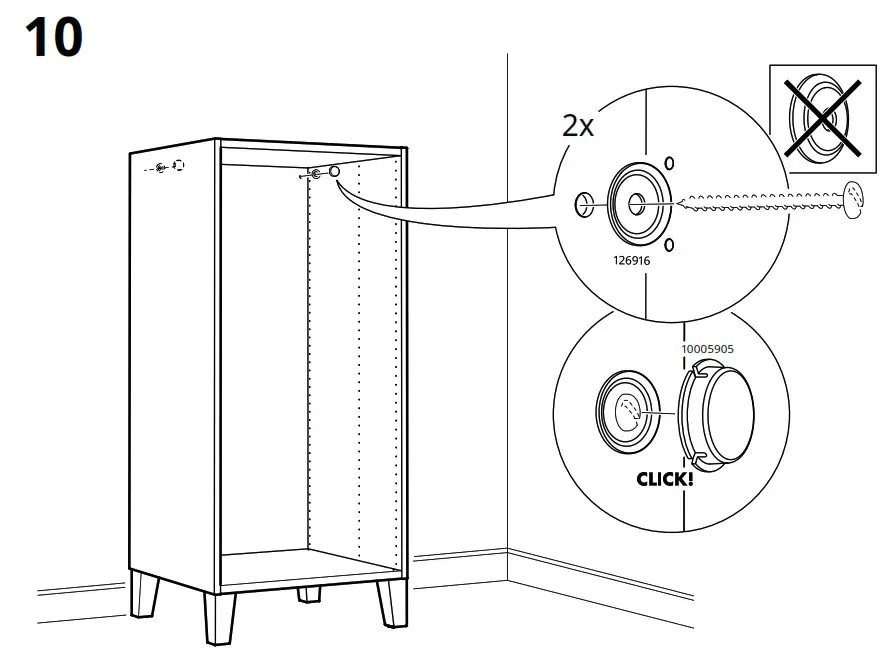 10

2x

126916

10005905

CLICK!