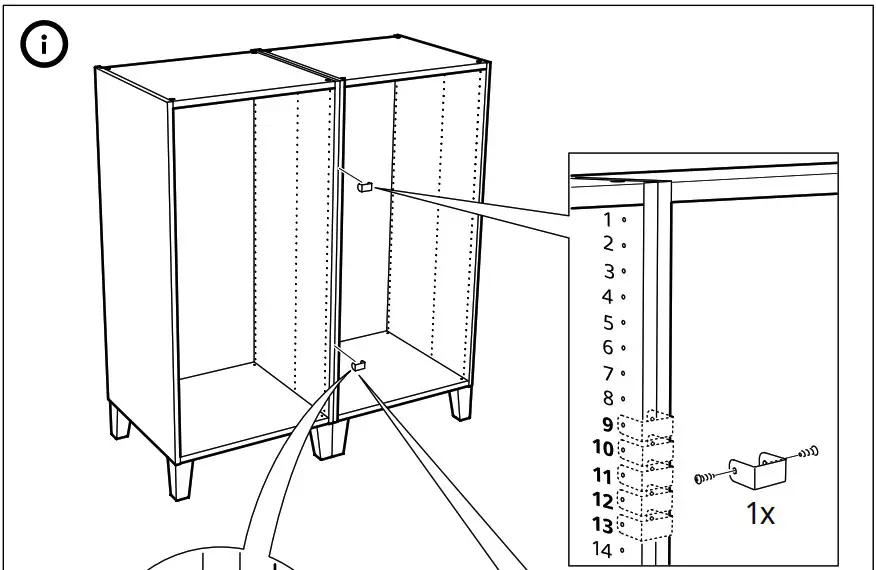 i

1
2
3
4
5
6
7
8
9
10
11
12
13
14

1x