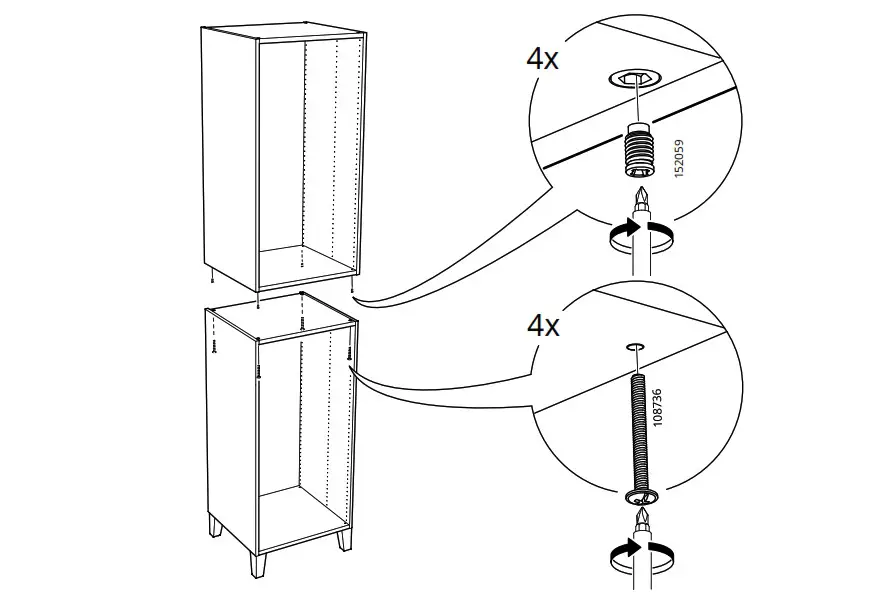 4x

152059

4x

108736