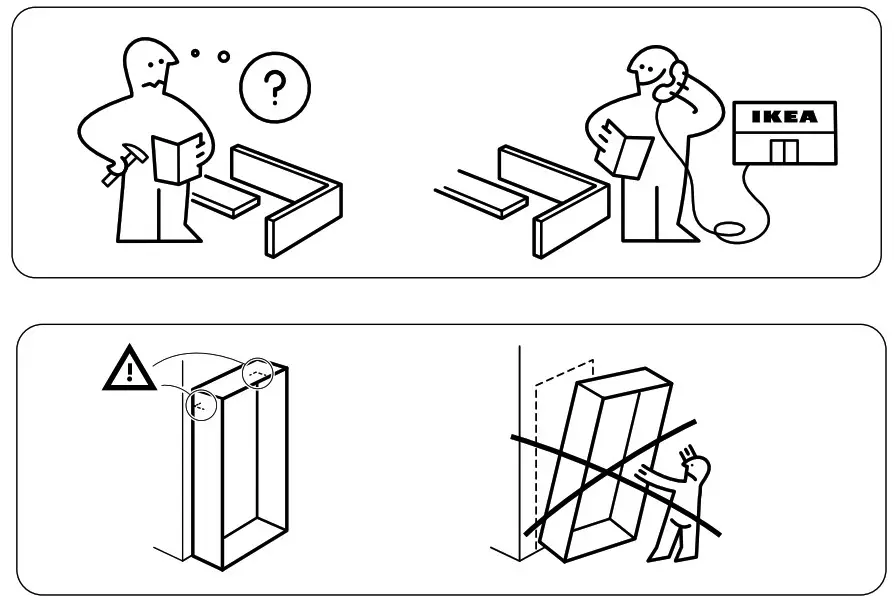 ?

IKEA

!