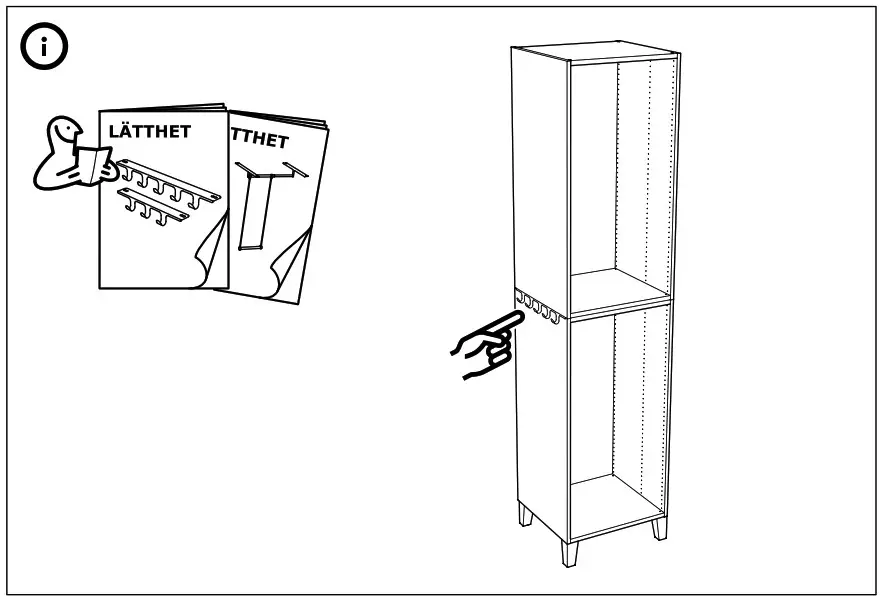 i

LÄTTHET

TTHET