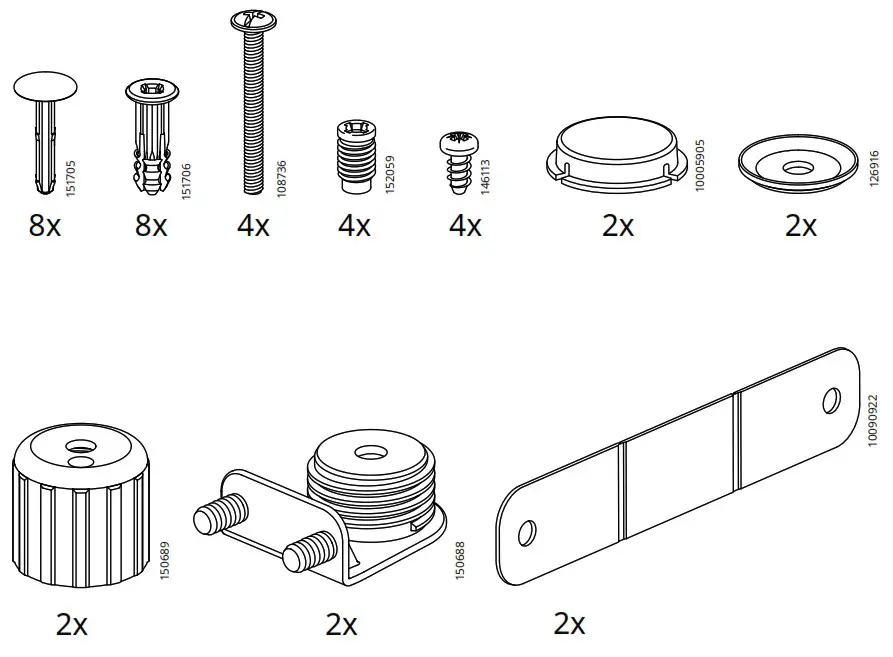 151705
8x

151706
8x

108736
4x

152059
4x

146113
4x

10005905
2x

126916
2x

150689
2x

150688
2x

10090922
2x