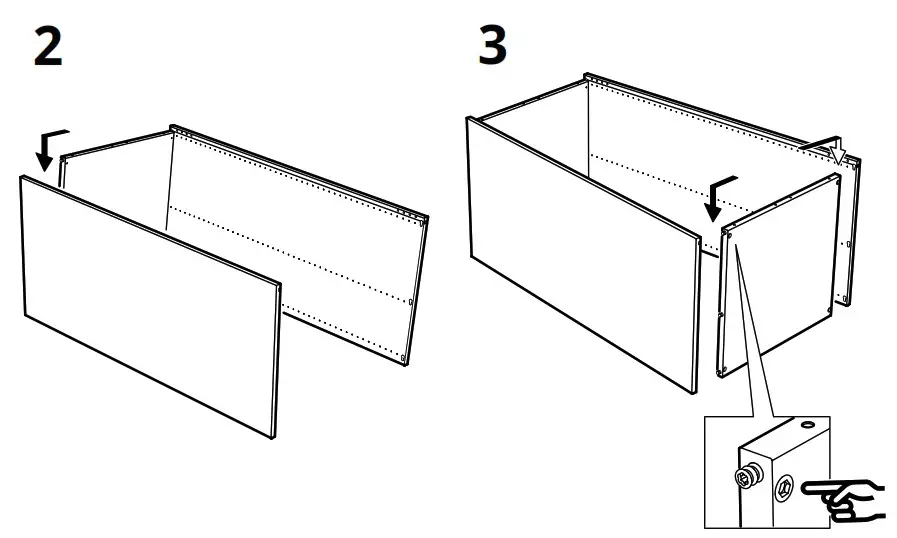 2

3