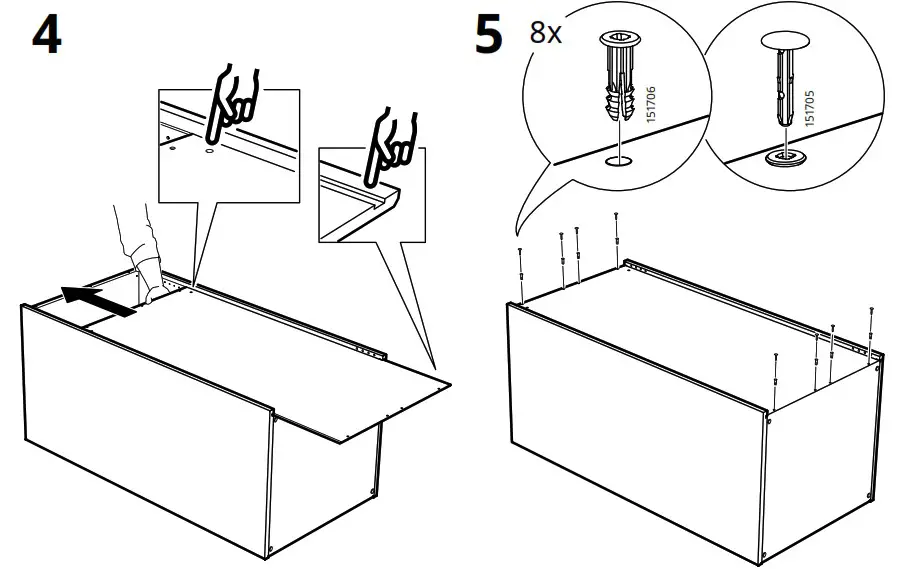 4

5

8x

151706

151705