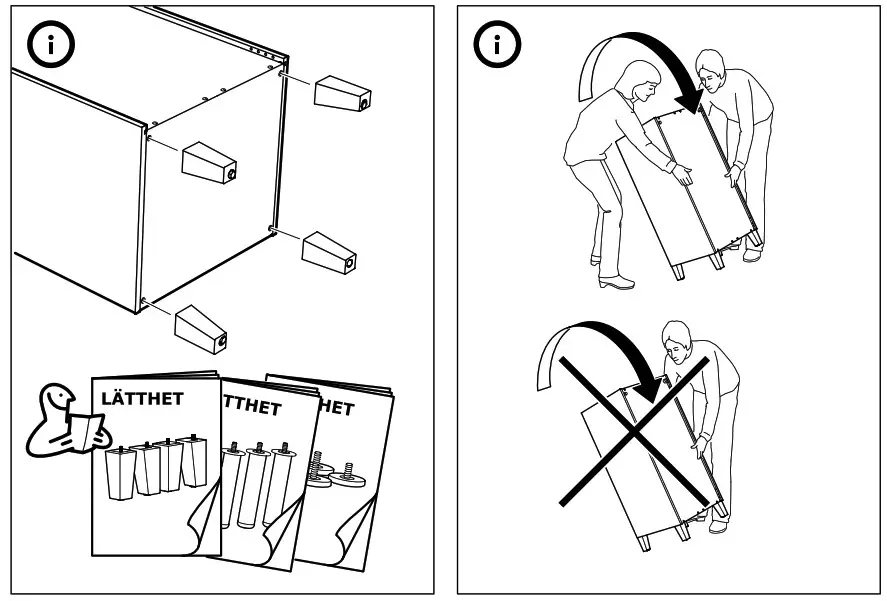 i

LÄTTHET

TTHET

HET

i