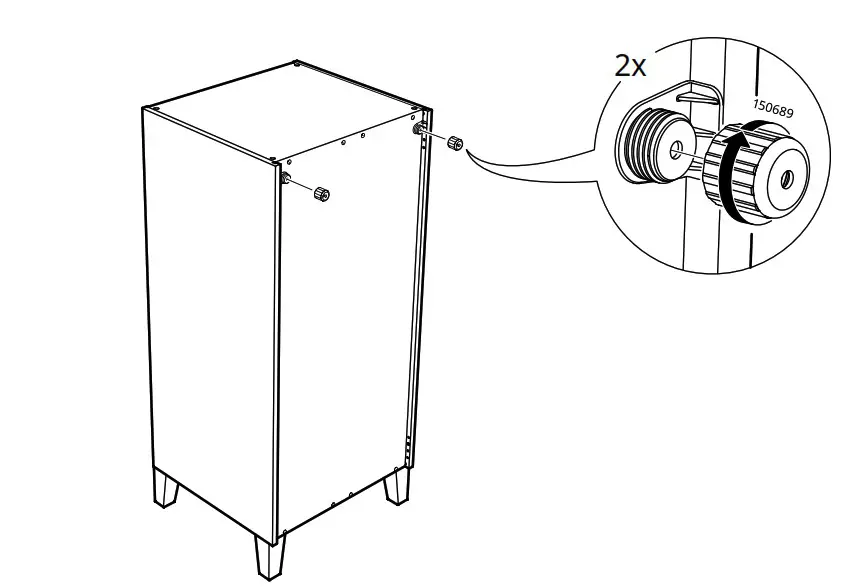 2x

150689