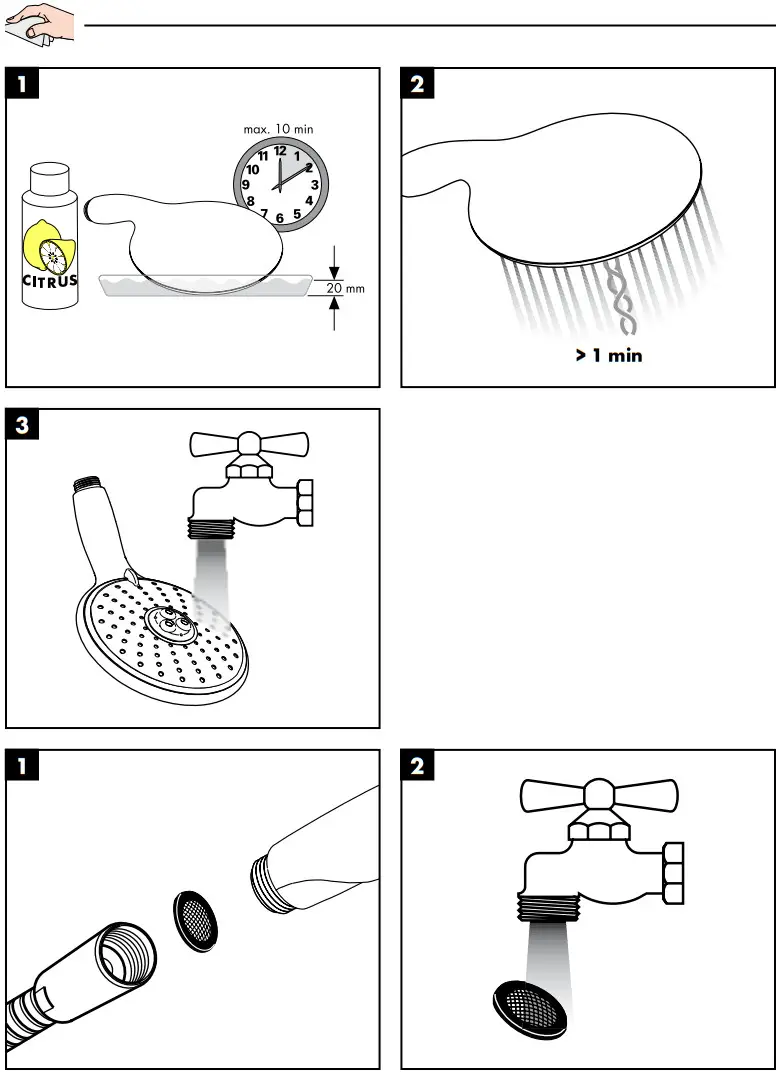 1

max. 10 min

12
1
2
3
4
5
6
7
8
9
10
11

CITRUS

20 mm

2

> 1 min

3

1

2