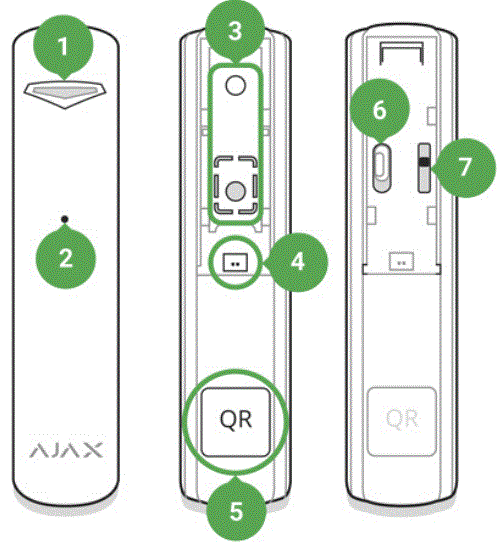 1
2
AJAX
3
4
QR
5
6
7
QR