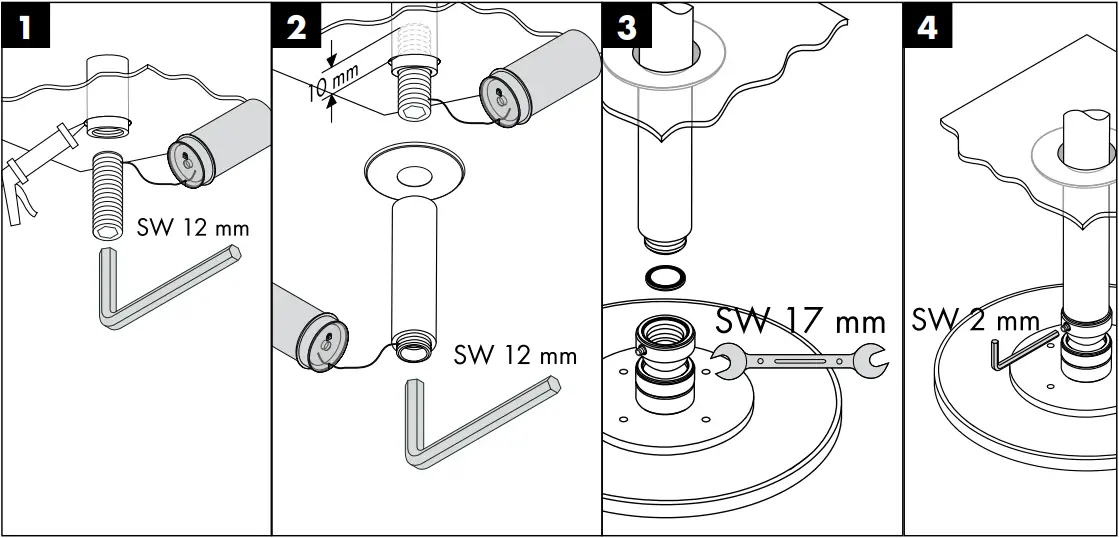 1

SW 12 mm

2

10 mm

SW 12 mm

3

SW 17 mm

4

SW 2 mm