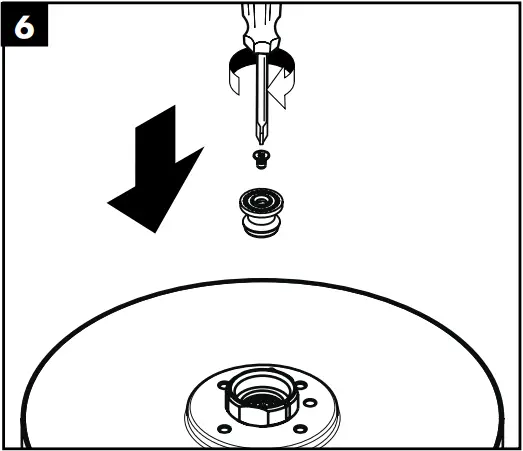 6