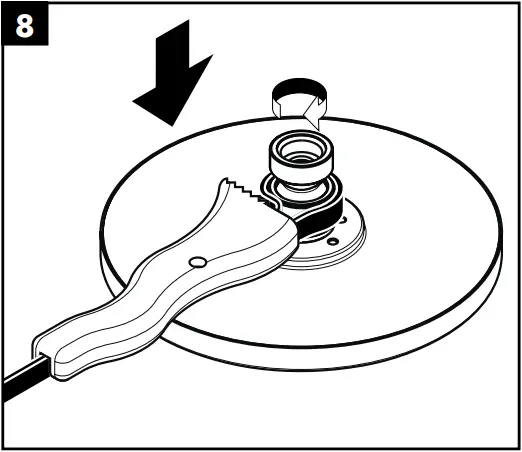 8