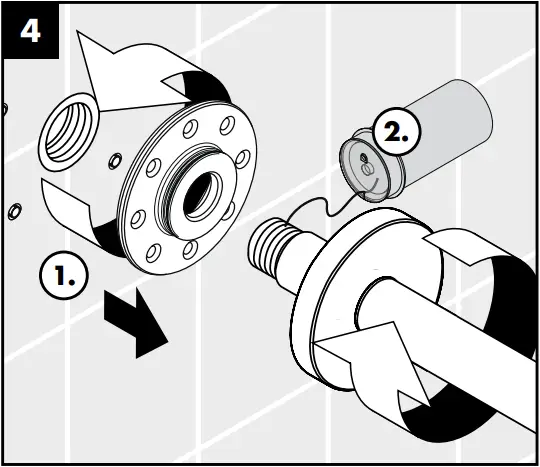 4

2.

1.