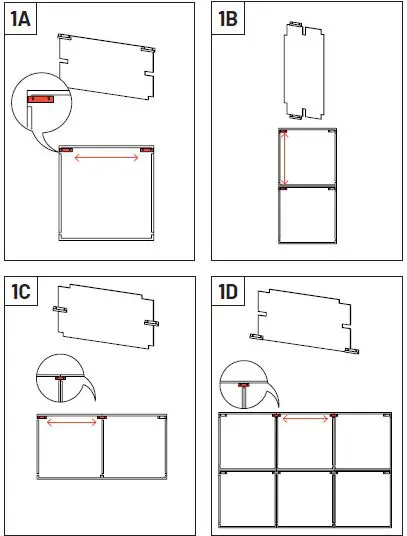 1A

1B

1C

1D