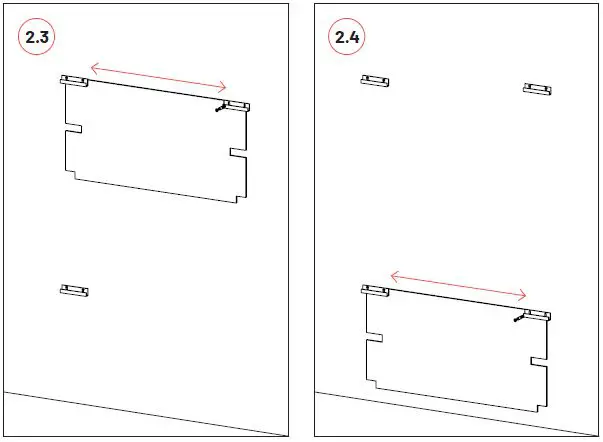 2.3

2.4